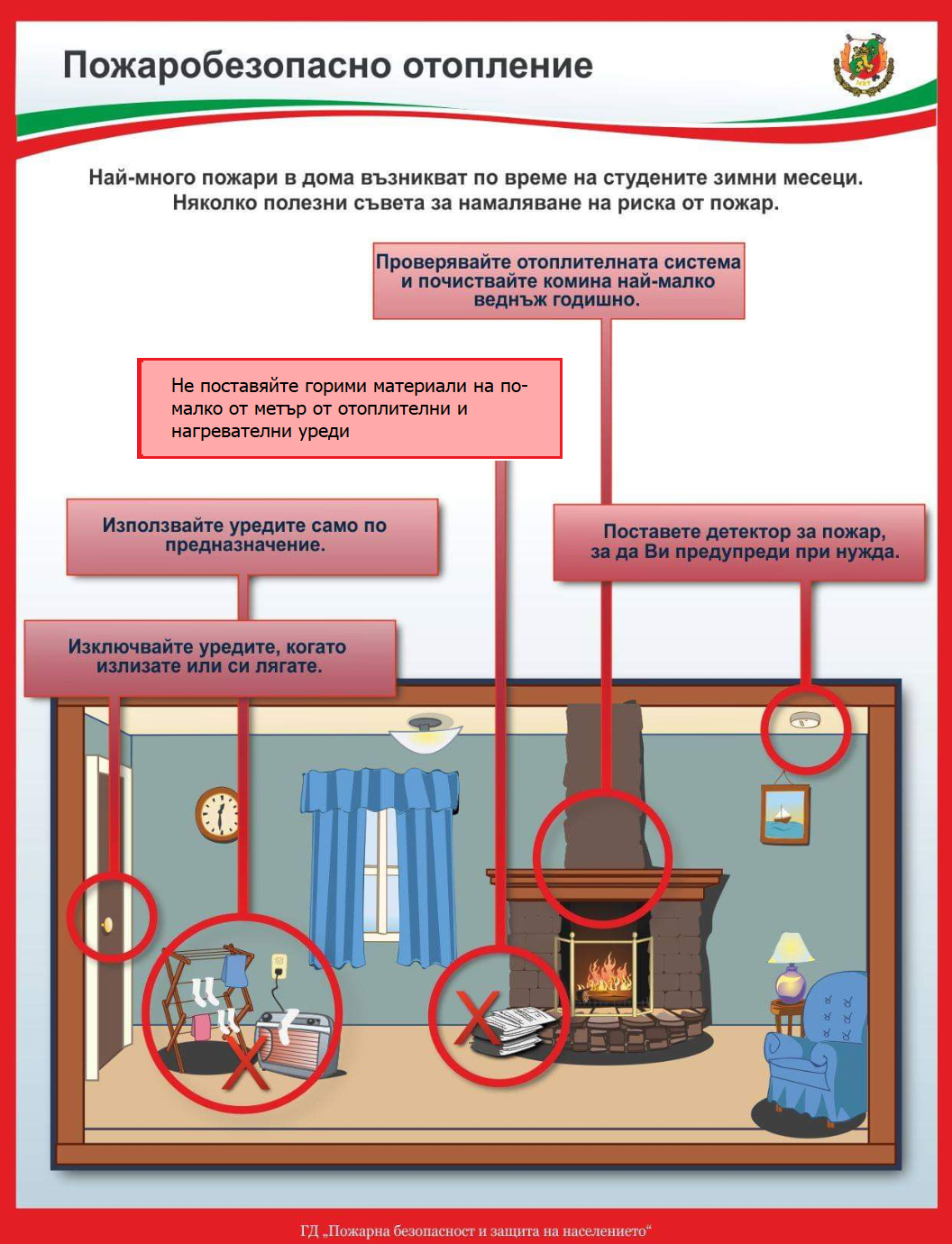 Пожаробезопасно отопление

Най-много пожари в дома възникват по време на студените зимни месеци. Няколко полезни съвета за намаляване на риска от пожар.

Проверявайте отоплителната система и почиствайте комина най-малко веднъж годишно.

Не поставяйте горими материали на по-малко от метър от отоплителни и нагревателни уреди

Използвайте уредите само по предназначение.

Поставете детектор за пожар, за да Ви предупреди при нужда.

Изключвайте уредите, когато излизате или си лягате.

ГД „Пожарна безопасност и защита на населението“